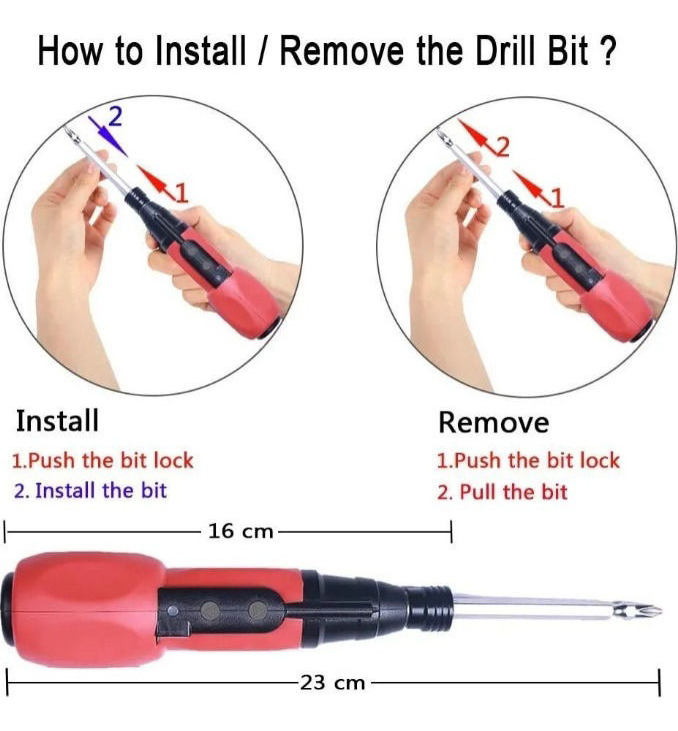 How to Install / Remove the Drill Bit ?

2

1

2

1

Install
1.Push the bit lock
2. Install the bit

Remove
1.Push the bit lock
2. Pull the bit

16 cm

23 cm