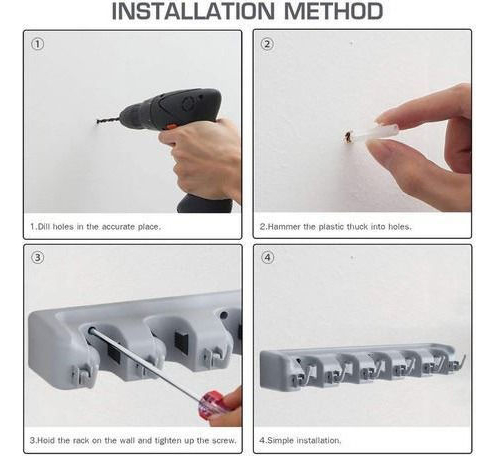 INSTALLATION METHOD

①

1.Dill holes in the accurate place.

②

2.Hammer the plastic thuck into holes.

③

3.Hold the rack on the wall and tighten up the screw.

④

4.Simple installation.