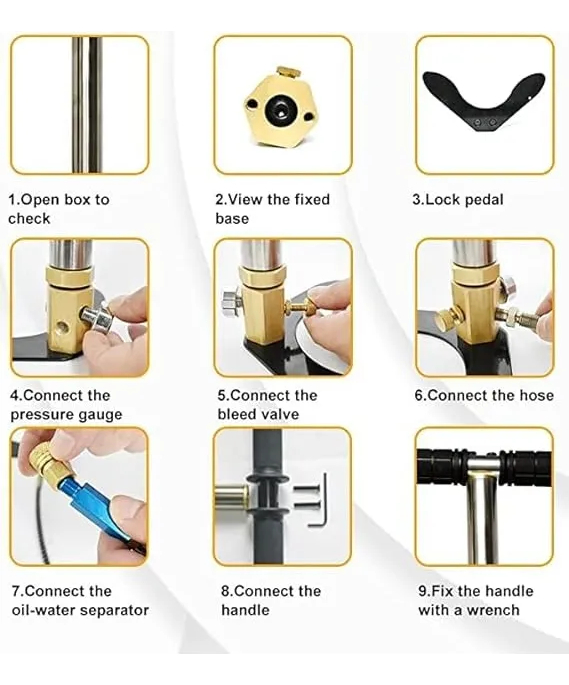 1.Open box to check

2.View the fixed base

3.Lock pedal

4.Connect the pressure gauge

5.Connect the bleed valve

6.Connect the hose

7.Connect the oil-water separator

8.Connect the handle

9.Fix the handle with a wrench