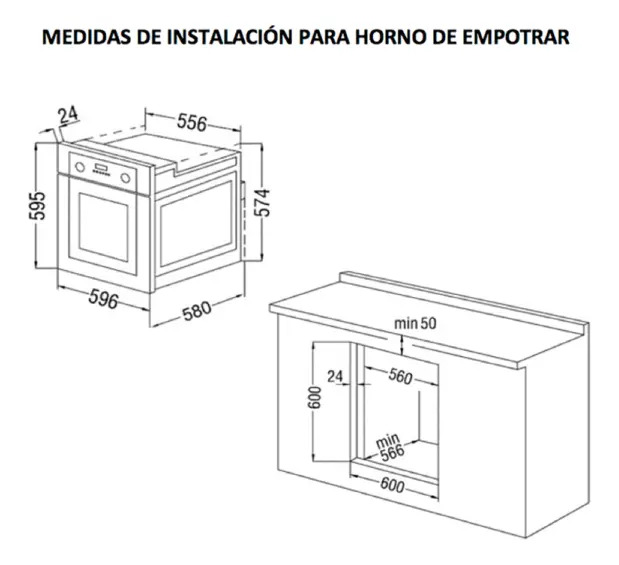 MEDIDAS DE INSTALACIÓN PARA HORNO DE EMPOTRAR

24
556
595
574
596
580

min 50
24
560
600
min
566
600